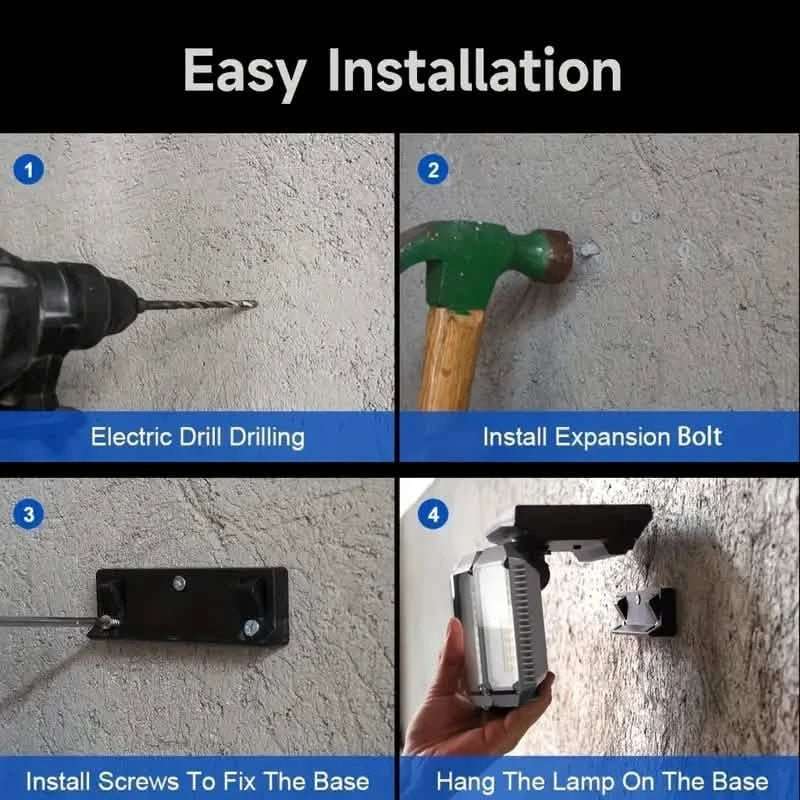 Easy Installation

1

Electric Drill Drilling

2

Install Expansion Bolt

3

Install Screws To Fix The Base

4

Hang The Lamp On The Base