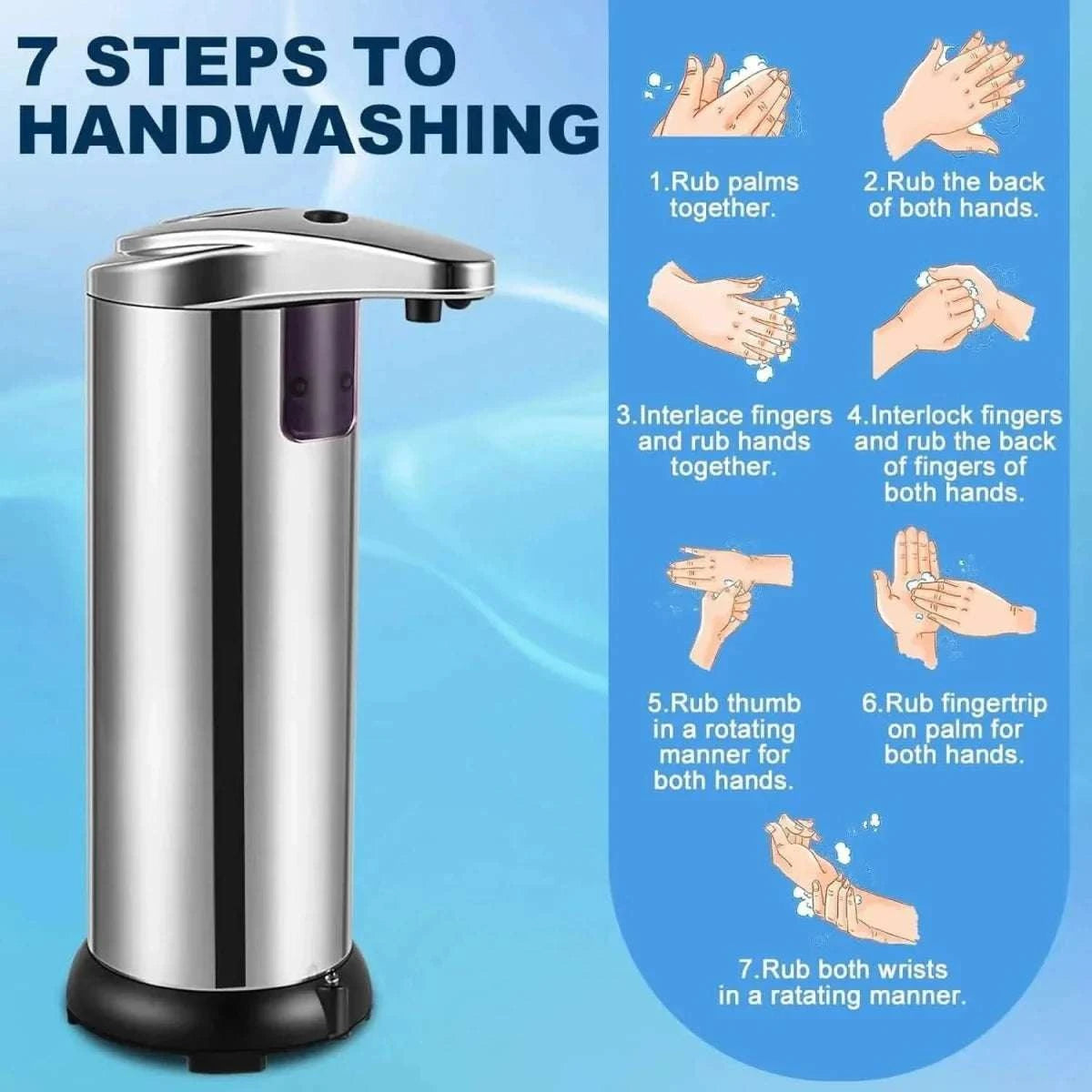 7 STEPS TO HANDWASHING

1.Rub palms together.

2.Rub the back of both hands.

3.Interlace fingers and rub hands together.

4.Interlock fingers and rub the back of fingers of both hands.

5.Rub thumb in a rotating manner for both hands.

6.Rub fingertrip on palm for both hands.

7.Rub both wrists in a ratating manner.